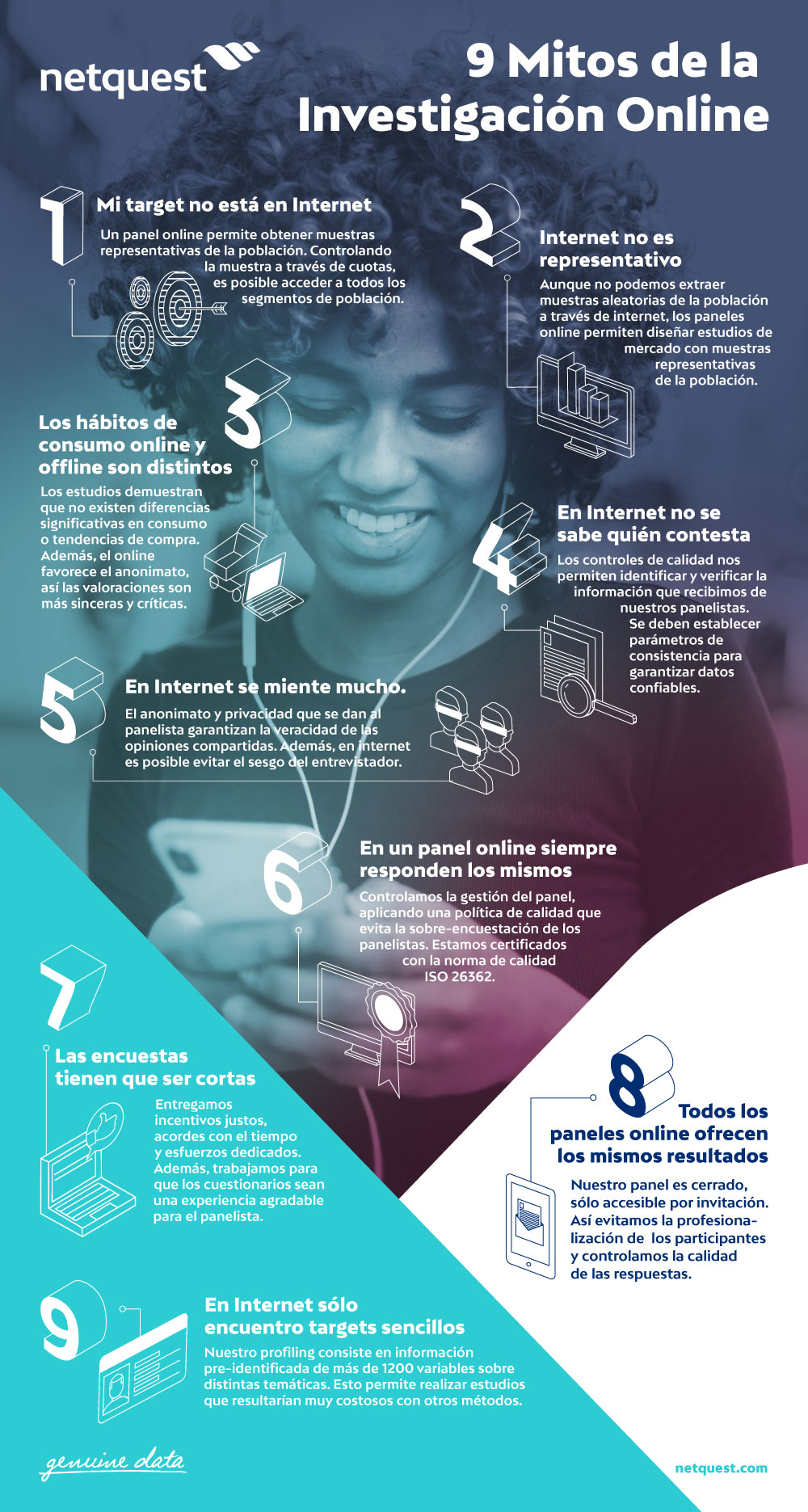 netquest

9 Mitos de la Investigación Online

1

Mi target no está en Internet

Un panel online permite obtener muestras representativas de la población. Controlando la muestra a través de cuotas, es posible acceder a todos los segmentos de población.

2

Internet no es representativo

Aunque no podemos extraer muestras aleatorias de la población a través de internet, los paneles online permiten diseñar estudios de mercado con muestras representativas de la población.

3

Los hábitos de consumo online y offline son distintos

Los estudios demuestran que no existen diferencias significativas en consumo o tendencias de compra. Además, el online favorece el anonimato, así las valoraciones son más sinceras y críticas.

4

En Internet no se sabe quién contesta

Los controles de calidad nos permiten identificar y verificar la información que recibimos de nuestros panelistas. Se deben establecer parámetros de consistencia para garantizar datos confiables.

5

En Internet se miente mucho.

El anonimato y privacidad que se dan al panelista garantizan la veracidad de las opiniones compartidas. Además, en internet es posible evitar el sesgo del entrevistador.

6

En un panel online siempre responden los mismos

Controlamos la gestión del panel, aplicando una política de calidad que evita la sobre-encuestación de los panelistas. Estamos certificados con la norma de calidad ISO 26362.

7

Las encuestas tienen que ser cortas

Entregamos incentivos justos, acordes con el tiempo y esfuerzos dedicados. Además, trabajamos para que los cuestionarios sean una experiencia agradable para el panelista.

8

Todos los paneles online ofrecen los mismos resultados

Nuestro panel es cerrado, sólo accesible por invitación. Así evitamos la profesionalización de los participantes y controlamos la calidad de las respuestas.

9

En Internet sólo encuentro targets sencillos

Nuestro profiling consiste en información pre-identificada de más de 1200 variables sobre distintas temáticas. Esto permite realizar estudios que resultarían muy costosos con otros métodos.

genuine data

netquest.com